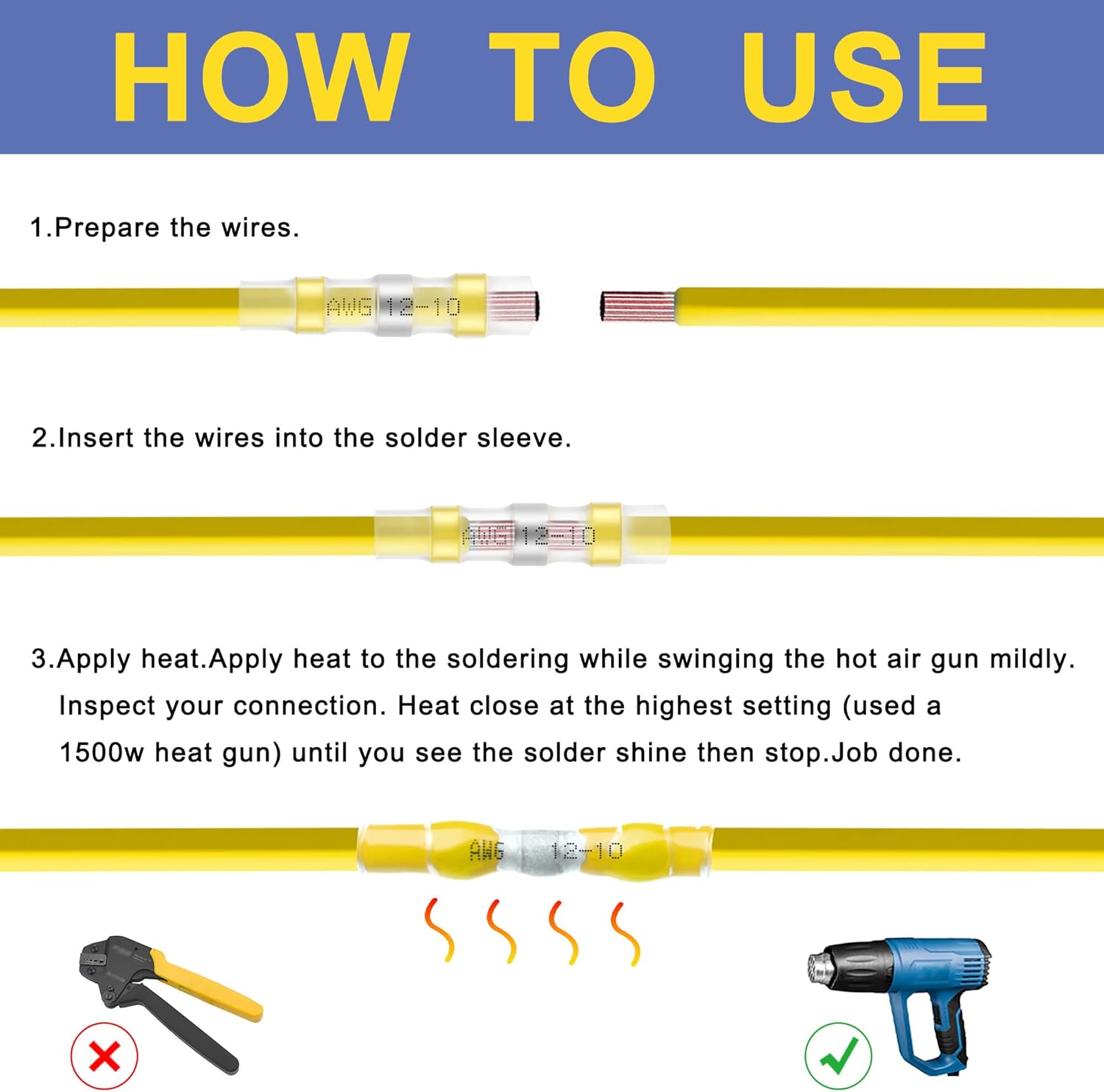 HOW TO USE

1.Prepare the wires.

AWG 12-10

2.Insert the wires into the solder sleeve.

AWG 12-10

3.Apply heat.Apply heat to the soldering while swinging the hot air gun mildly. Inspect your connection. Heat close at the highest setting (used a 1500w heat gun) until you see the solder shine then stop.Job done.

AWG 12-10